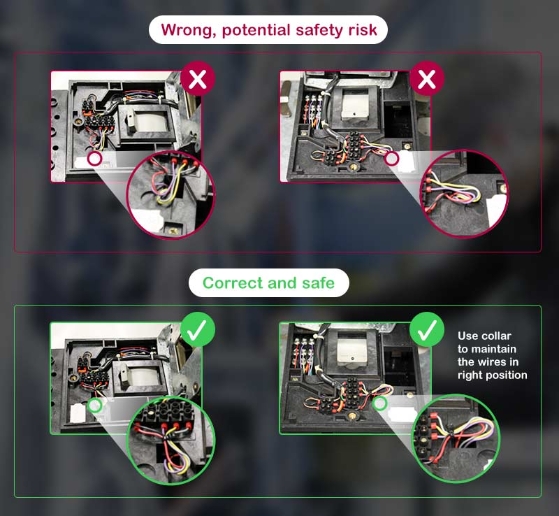 Wrong, potential safety risk

Correct and safe

Use collar to maintain the wires in right position