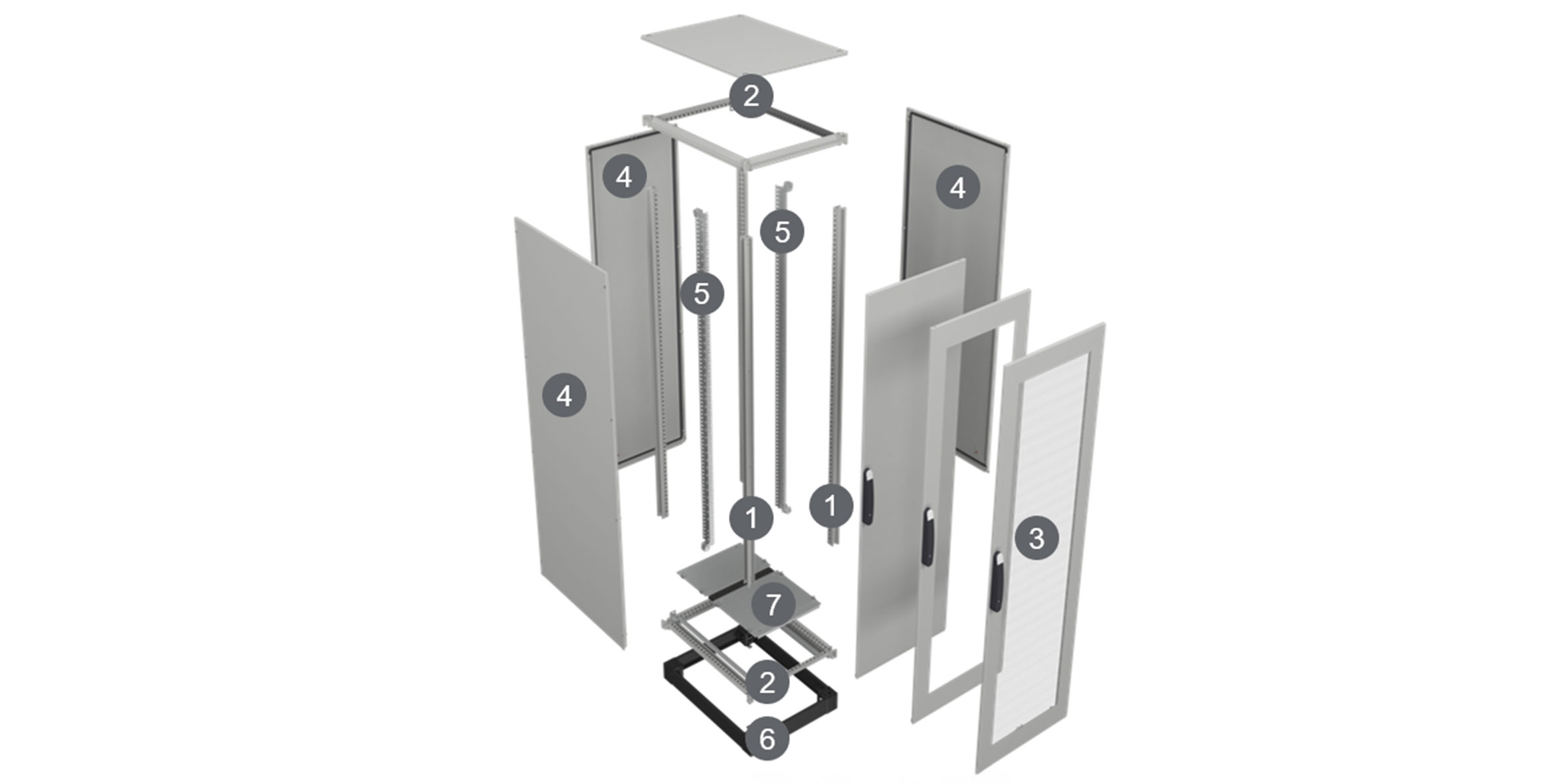 2
4
4
5
5
4
1
1
3
7
2
6