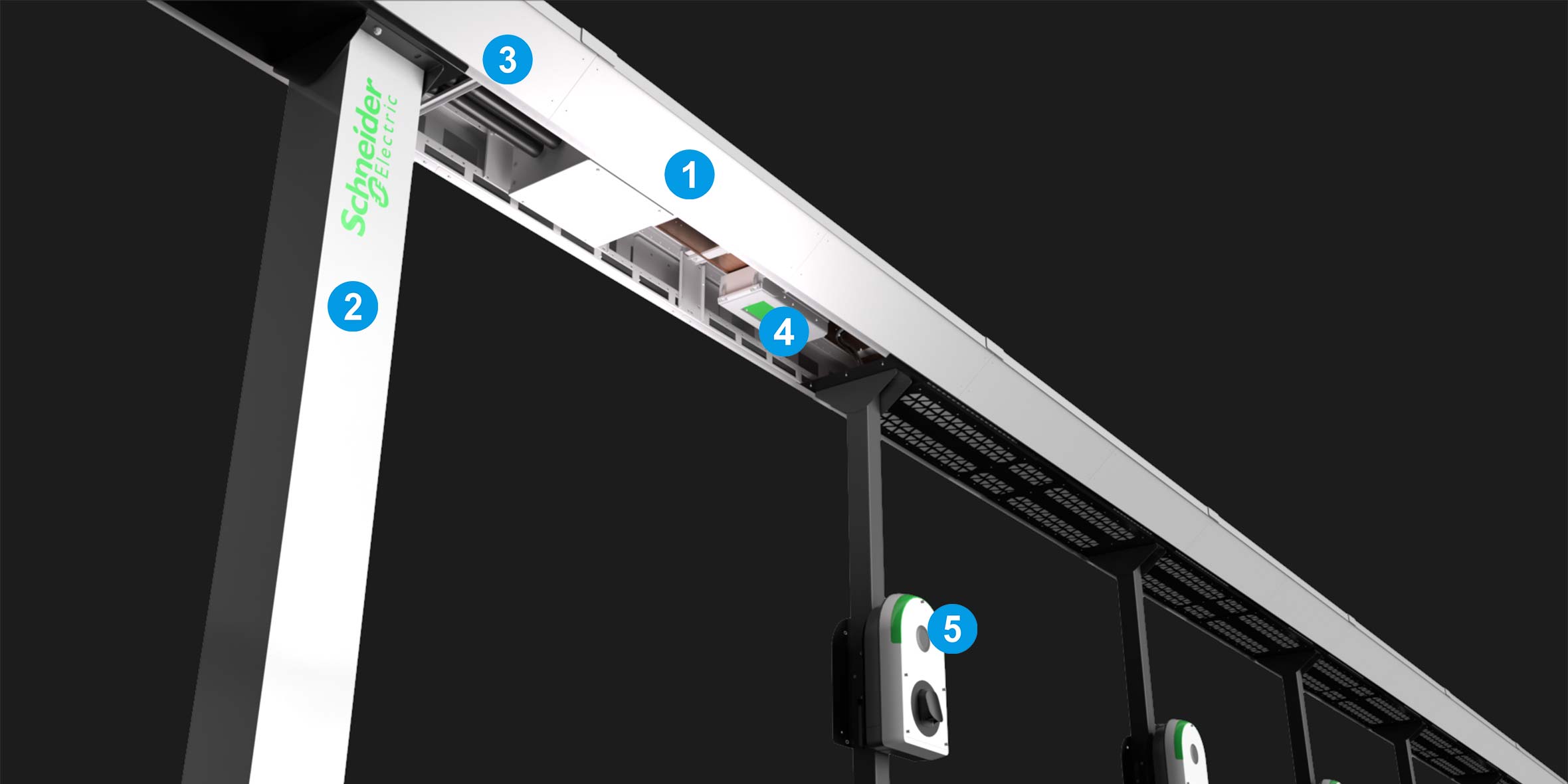 3
Schneider Electric
1
2
4
5