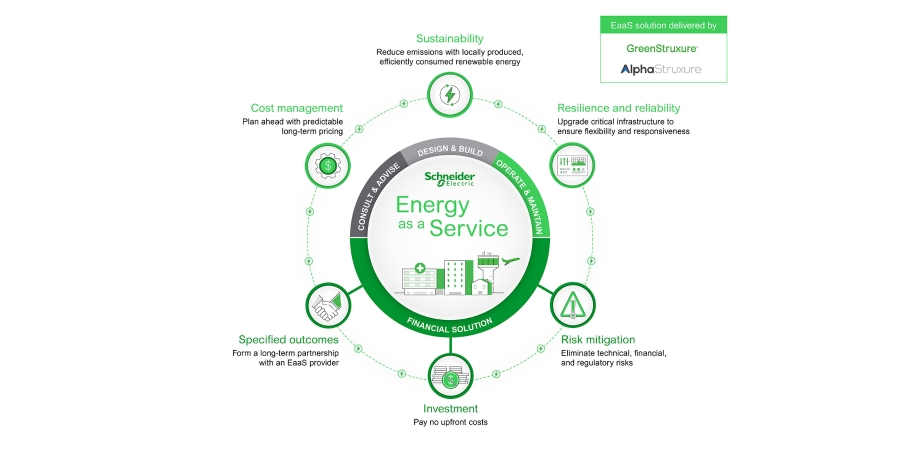 EaaS solution delivered by

GreenStruxure

AlphaStruxure

Sustainability
Reduce emissions with locally produced, efficiently consumed renewable energy

Cost management
Plan ahead with predictable long-term pricing

Resilience and reliability
Upgrade critical infrastructure to ensure flexibility and responsiveness

CONSULT & ADVISE

DESIGN & BUILD

OPERATE & MAINTAIN

Schneider Electric

Energy as a Service

FINANCIAL SOLUTION

Specified outcomes
Form a long-term partnership with an EaaS provider

Risk mitigation
Eliminate technical, financial, and regulatory risks

Investment
Pay no upfront costs